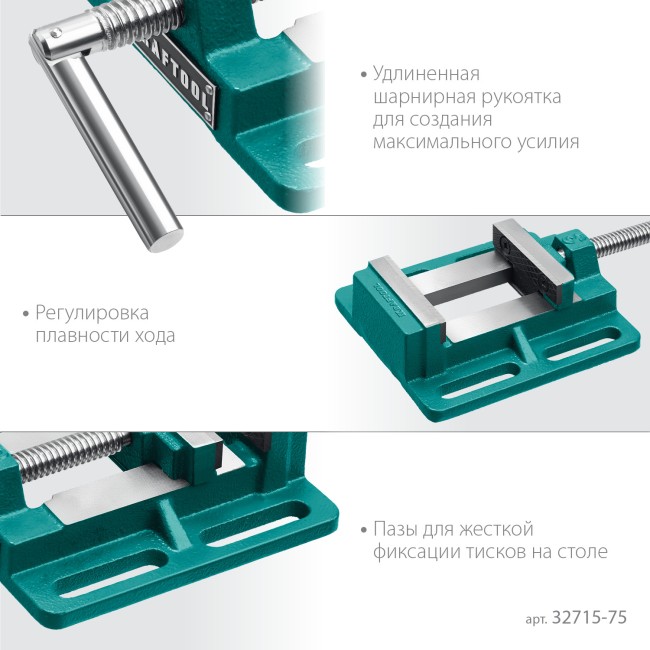 AFTOOL

• Удлиненная шарнирная рукоятка для создания максимального усилия

• Регулировка плавности хода

• Пазы для жесткой фиксации тисков на столе

арт. 32715-75