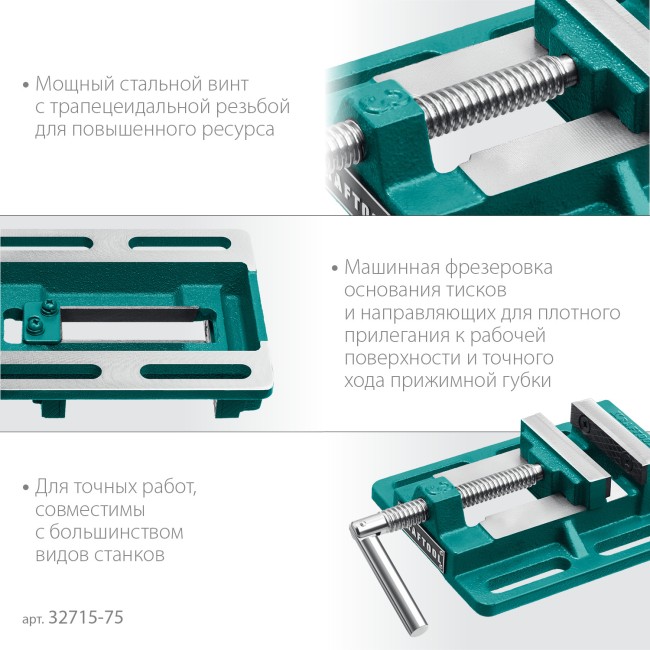 • Мощный стальной винт с трапецеидальной резьбой для повышенного ресурса

• Машинная фрезеровка основания тисков и направляющих для плотного прилегания к рабочей поверхности и точного хода прижимной губки

• Для точных работ, совместимы с большинством видов станков

арт. 32715-75